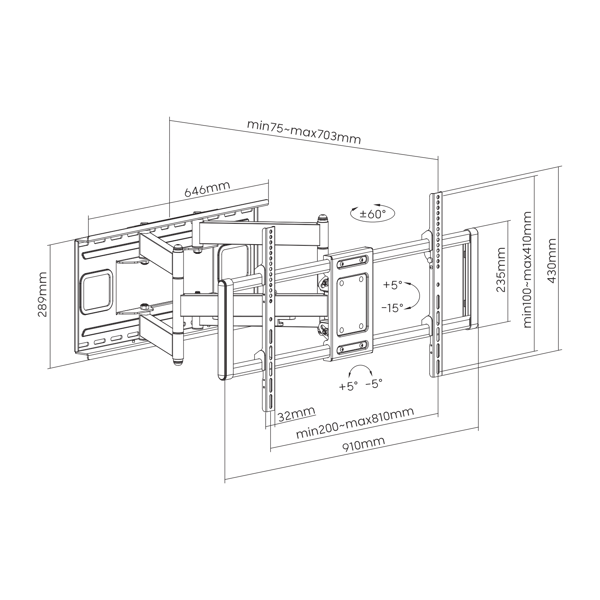 min75~max703mm

646mm

±60°

289mm

+5°

-15°

235mm

min100~max410mm

430mm

+5° -5°

32mm

min200~max810mm

910mm