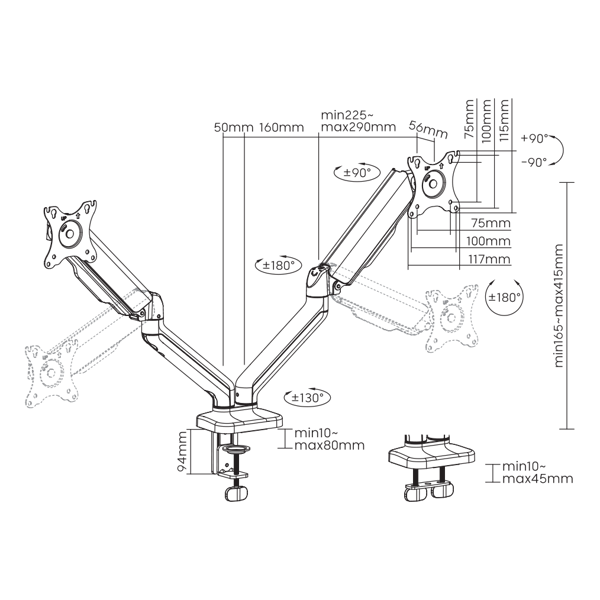 50mm 160mm

min225~
max290mm

56mm

75mm
100mm
115mm

+90°
-90°

±90°

75mm
100mm
117mm

±180°

±180°

min165~max415mm

±130°

94mm

min10~
max80mm

min10~
max45mm